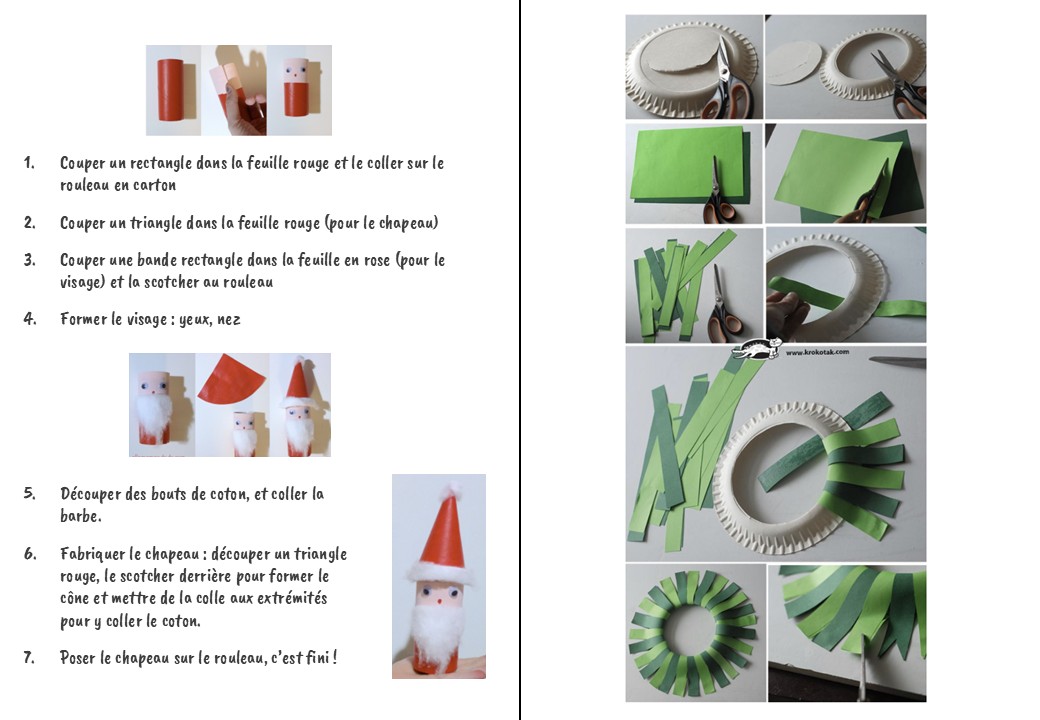 1. Couper un rectangle dans la feuille rouge et le coller sur le rouleau en carton

2. Couper un triangle dans la feuille rouge (pour le chapeau)

3. Couper une bande rectangle dans la feuille en rose (pour le visage) et la scotcher au rouleau

4. Former le visage : yeux, nez

5. Découper des bouts de coton, et coller la barbe.

6. Fabriquer le chapeau : découper un triangle rouge, le scotcher derrière pour former le cône et mettre de la colle aux extrémités pour y coller le coton.

7. Poser le chapeau sur le rouleau, c'est fini !

www.krokotak.com