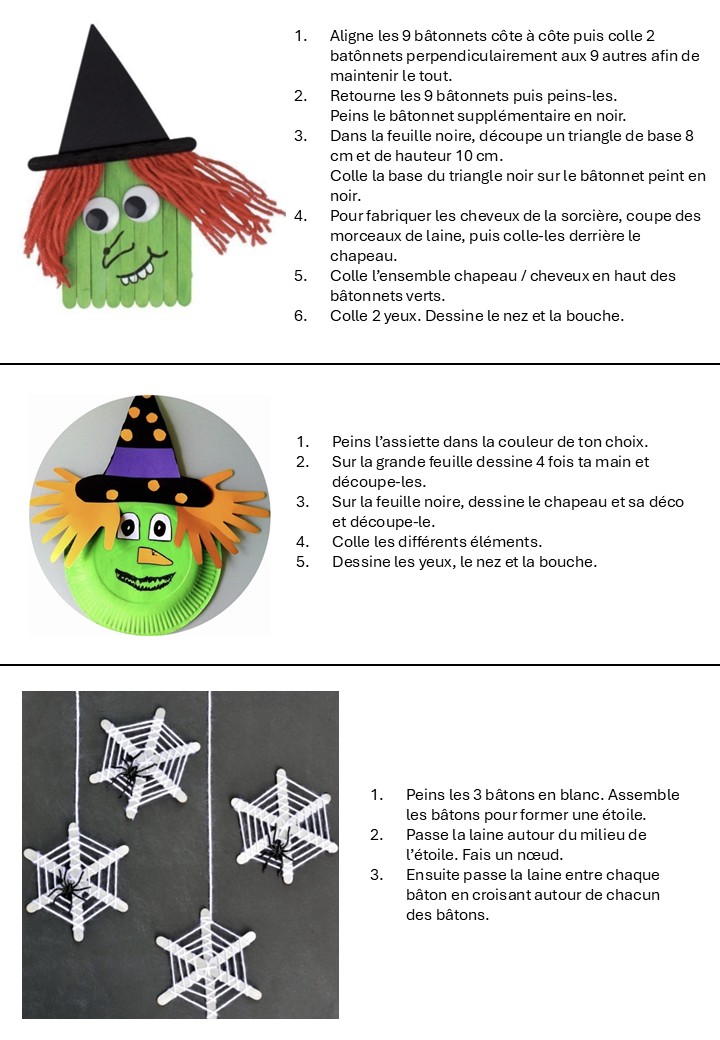 1. Aligne les 9 bâtonnets côte à côte puis colle 2 batônnets perpendiculairement aux 9 autres afin de maintenir le tout.
2. Retourne les 9 bâtonnets puis peins-les. Peins le bâtonnet supplémentaire en noir.
3. Dans la feuille noire, découpe un triangle de base 8 cm et de hauteur 10 cm. Colle la base du triangle noir sur le bâtonnet peint en noir.
4. Pour fabriquer les cheveux de la sorcière, coupe des morceaux de laine, puis colle-les derrière le chapeau.
5. Colle l'ensemble chapeau / cheveux en haut des bâtonnets verts.
6. Colle 2 yeux. Dessine le nez et la bouche.

1. Peins l'assiette dans la couleur de ton choix.
2. Sur la grande feuille dessine 4 fois ta main et découpe-les.
3. Sur la feuille noire, dessine le chapeau et sa déco et découpe-le.
4. Colle les différents éléments.
5. Dessine les yeux, le nez et la bouche.

1. Peins les 3 bâtons en blanc. Assemble les bâtons pour former une étoile.
2. Passe la laine autour du milieu de l'étoile. Fais un nœud.
3. Ensuite passe la laine entre chaque bâton en croisant autour de chacun des bâtons.