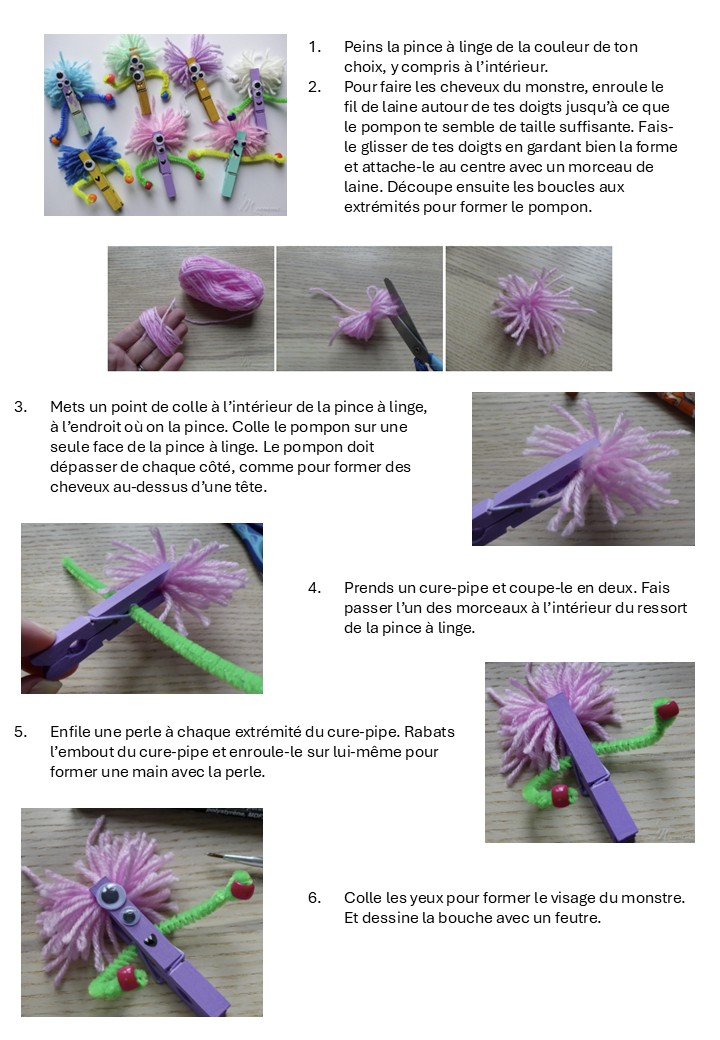 1. Peins la pince à linge de la couleur de ton choix, y compris à l'intérieur.

2. Pour faire les cheveux du monstre, enroule le fil de laine autour de tes doigts jusqu'à ce que le pompon te semble de taille suffisante. Fais-le glisser de tes doigts en gardant bien la forme et attache-le au centre avec un morceau de laine. Découpe ensuite les boucles aux extrémités pour former le pompon.

3. Mets un point de colle à l'intérieur de la pince à linge, à l'endroit où on la pince. Colle le pompon sur une seule face de la pince à linge. Le pompon doit dépasser de chaque côté, comme pour former des cheveux au-dessus d'une tête.

4. Prends un cure-pipe et coupe-le en deux. Fais passer l'un des morceaux à l'intérieur du ressort de la pince à linge.

5. Enfile une perle à chaque extrémité du cure-pipe. Rabats l'embout du cure-pipe et enroule-le sur lui-même pour former une main avec la perle.

6. Colle les yeux pour former le visage du monstre. Et dessine la bouche avec un feutre.